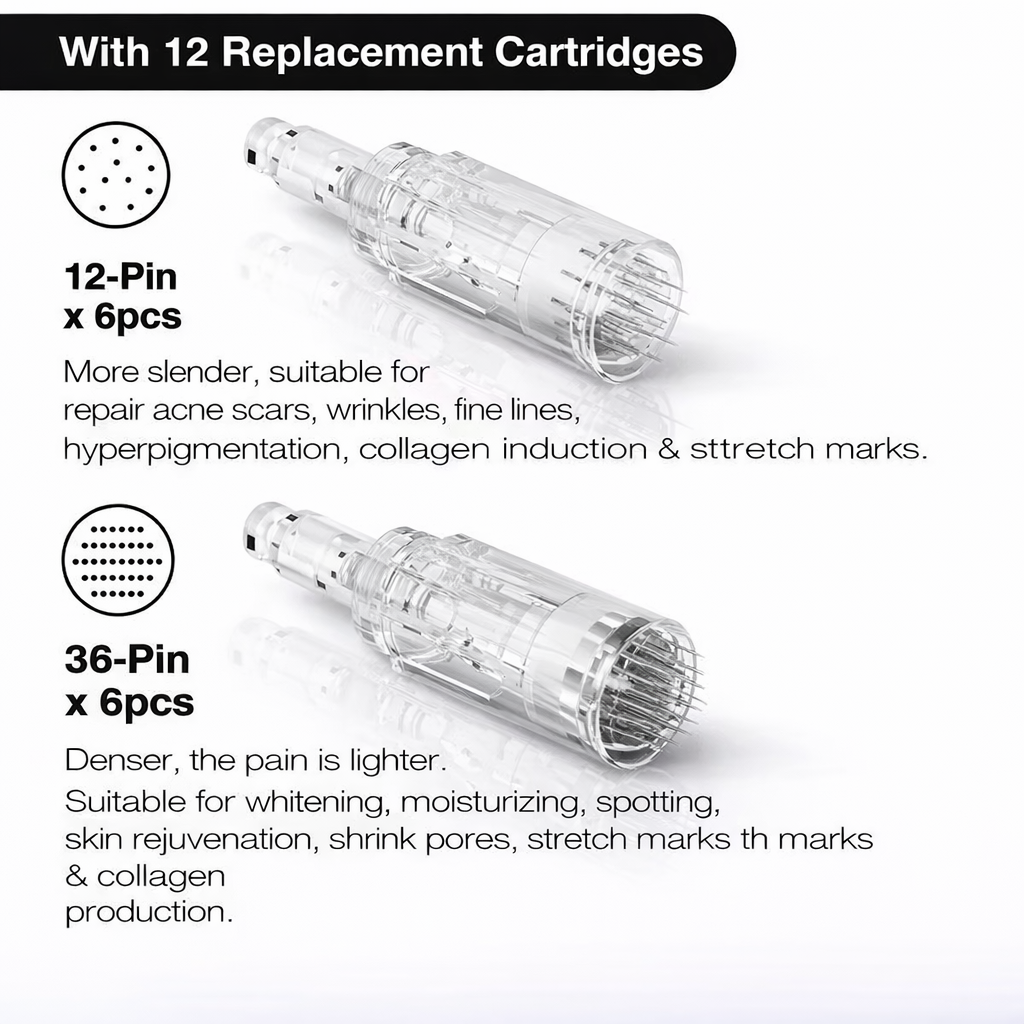 With 12 Replacement Cartridges

12-Pin
x 6pcs

More slender, suitable for repair acne scars, wrinkles, fine lines, hyperpigmentation, collagen induction & sttretch marks.

36-Pin
x 6pcs

Denser, the pain is lighter.
Suitable for whitening, moisturizing, spotting, skin rejuvenation, shrink pores, stretch marks th marks & collagen production.